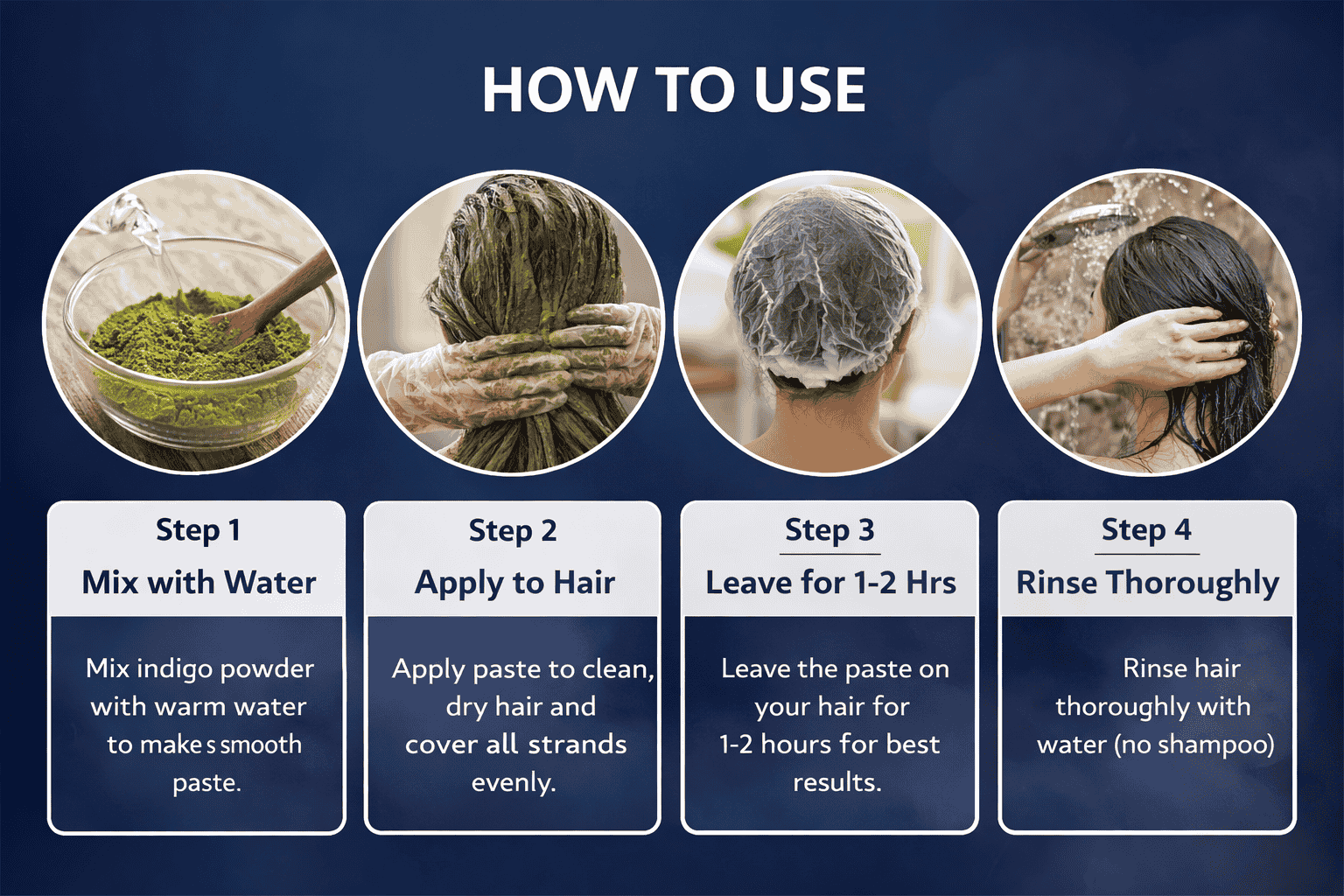 HOW TO USE

Step 1
Mix with Water

Mix indigo powder with warm water to make s smooth paste.

Step 2
Apply to Hair

Apply paste to clean, dry hair and cover all strands evenly.

Step 3
Leave for 1-2 Hrs

Leave the paste on your hair for 1-2 hours for best results.

Step 4
Rinse Thoroughly

Rinse hair thoroughly with water (no shampoo)