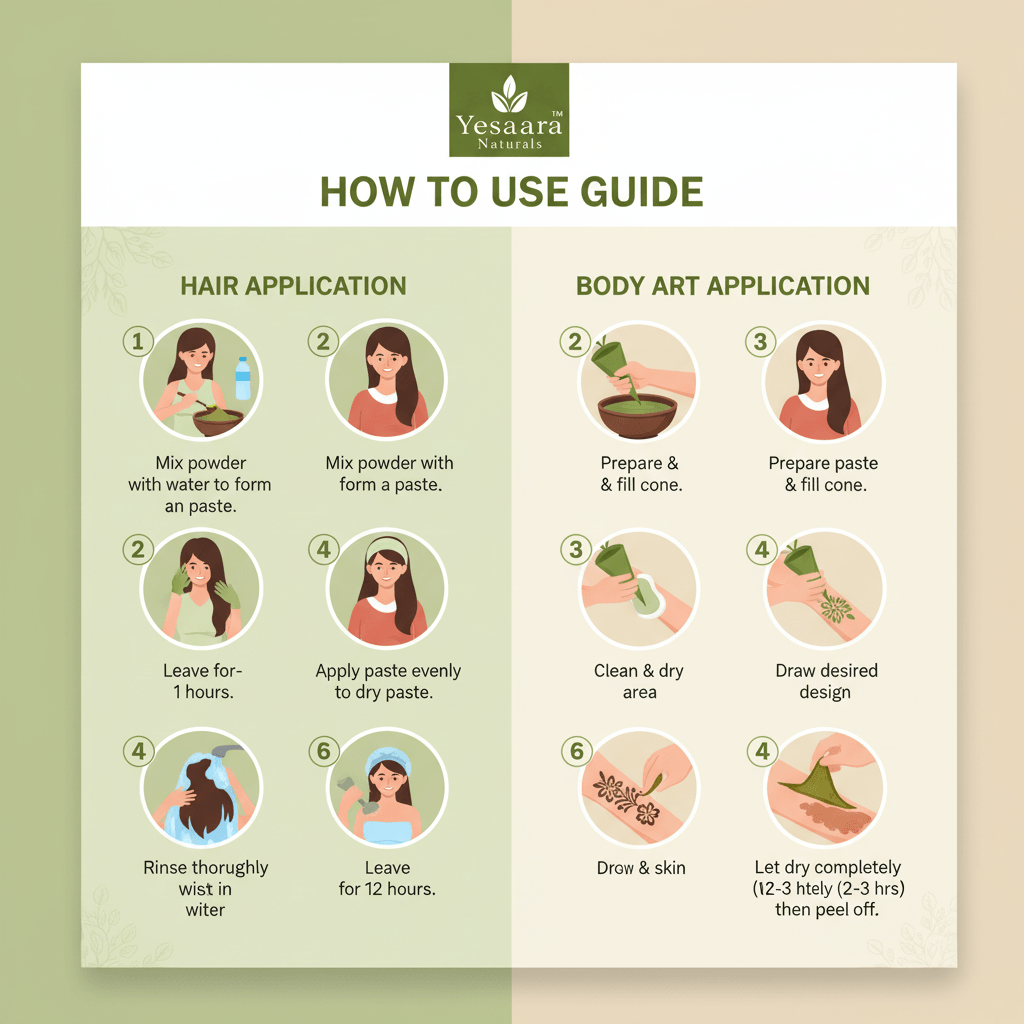 Yesaara™
Naturals

HOW TO USE GUIDE

HAIR APPLICATION

1
Mix powder with water to form an paste.

2
Mix powder with form a paste.

2
Leave for- 1 hours.

4
Apply paste evenly to dry paste.

4
Rinse thorughly wist in witer

6
Leave for 12 hours.

BODY ART APPLICATION

2
Prepare & & fill cone.

3
Prepare paste & fill cone.

3
Clean & dry area

4
Draw desired design

6
Drow & skin

4
Let dry completely (12-3 htely (2-3 hrs) then peel off.